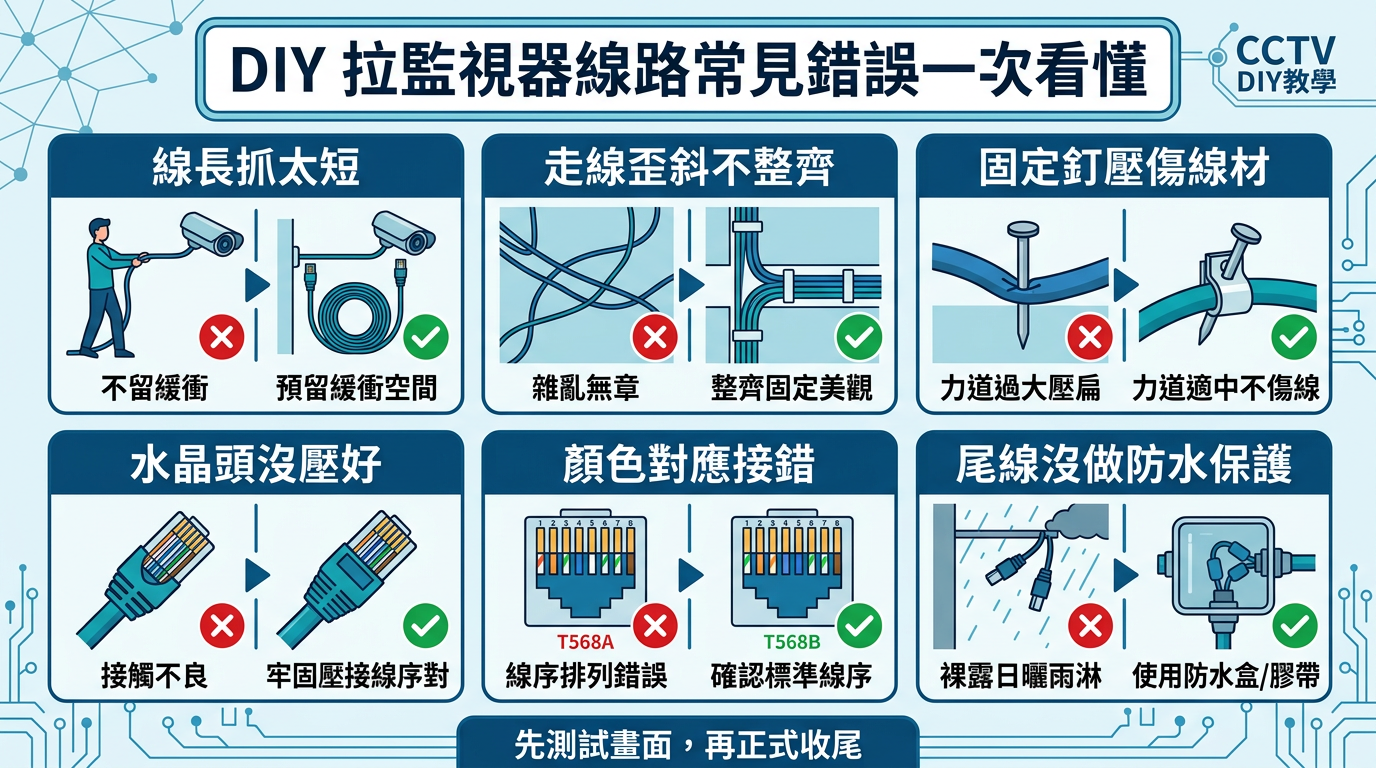 DIY 拉監視器線路常見錯誤一次看懂

CCTV
DIY教學

線長抓太短

不留緩衝

預留緩衝空間

走線歪斜不整齊

雜亂無章

整齊固定美觀

固定釘壓傷線材

力道過大壓扁

力道適中不傷線

水晶頭沒壓好

接觸不良

牢固壓接線序對

顏色對應接錯

1 2 3 4 5 6 7 8

T568A

線序排列錯誤

1 2 3 4 5 6 7 8

T568B

確認標準線序

尾線沒做防水保護

裸露日曬雨淋

使用防水盒/膠帶

先測試畫面，再正式收尾