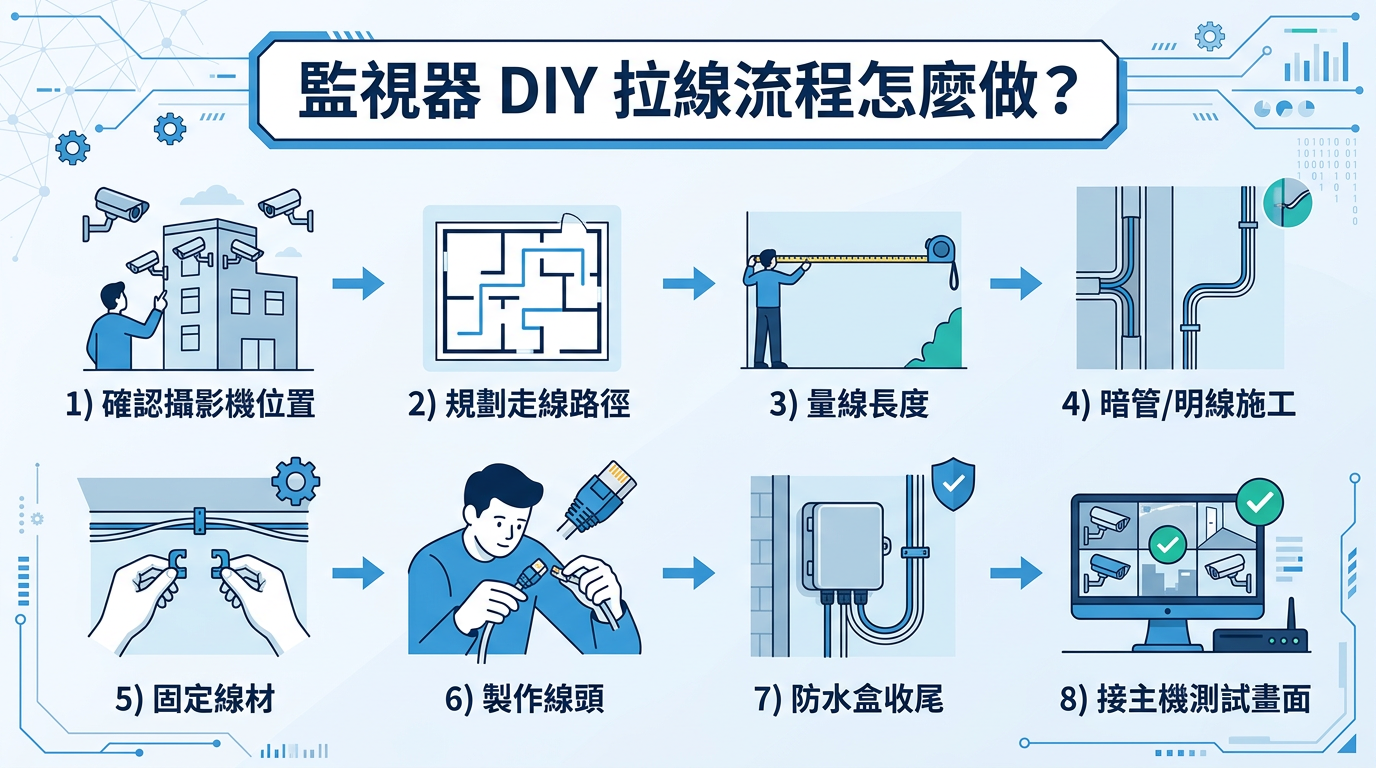 監視器 DIY 拉線流程怎麼做？

1) 確認攝影機位置

2) 規劃走線路徑

3) 量線長度

4) 暗管/明線施工

5) 固定線材

6) 製作線頭

7) 防水盒收尾

8) 接主機測試畫面